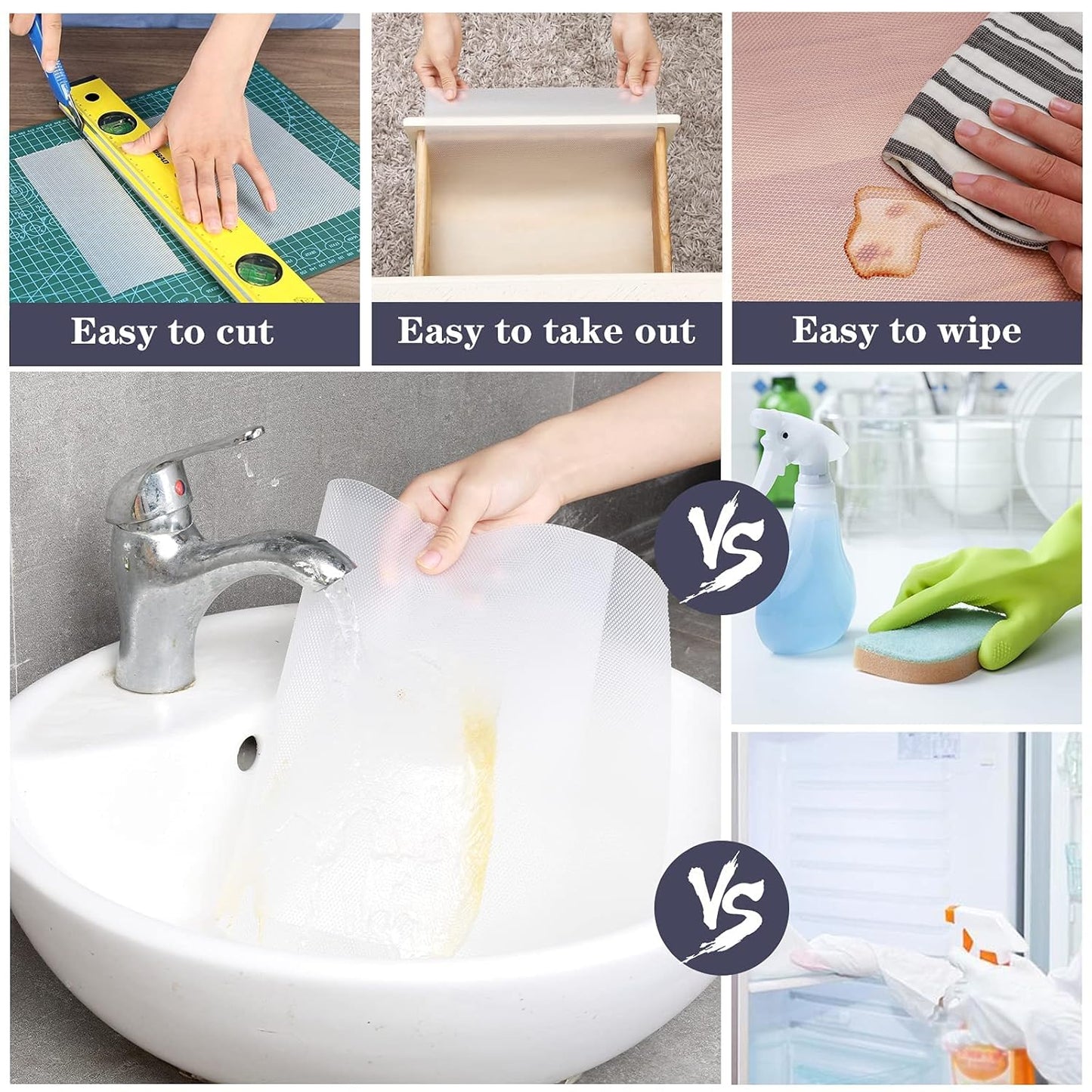 Easy to cut

Easy to take out

Easy to wipe

VS

VS