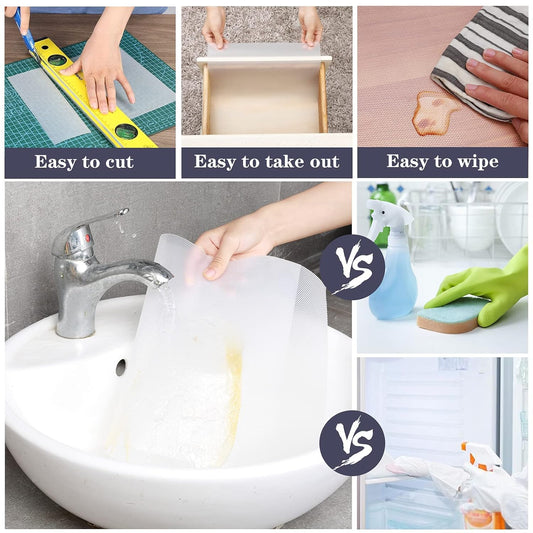 Easy to cut

Easy to take out

Easy to wipe

VS

VS