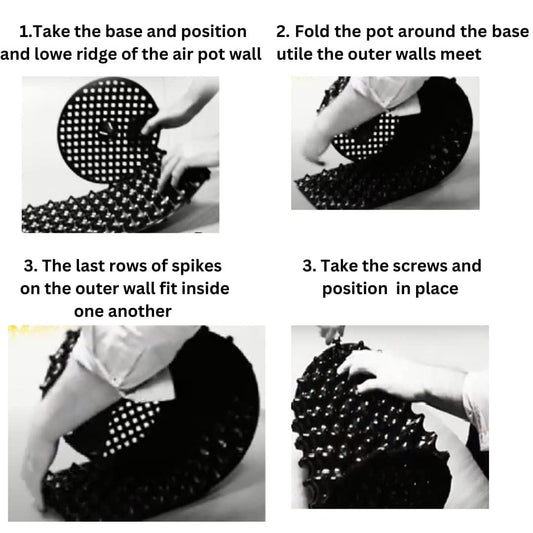 1.Take the base and position and lowe ridge of the air pot wall

2. Fold the pot around the base utile the outer walls meet

3. The last rows of spikes on the outer wall fit inside one another

3. Take the screws and position in place