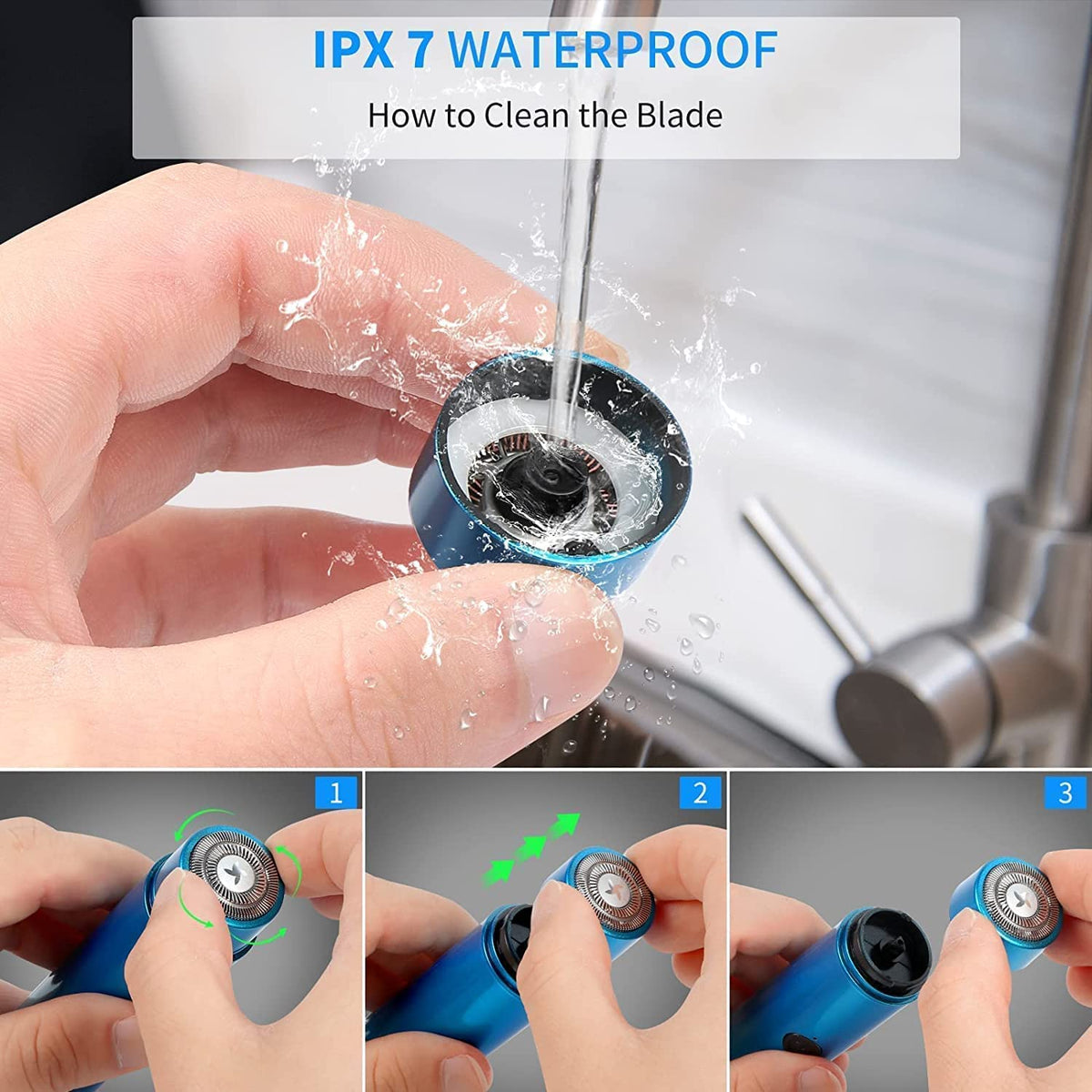 IPX 7 WATERPROOF
How to Clean the Blade

1

2

3